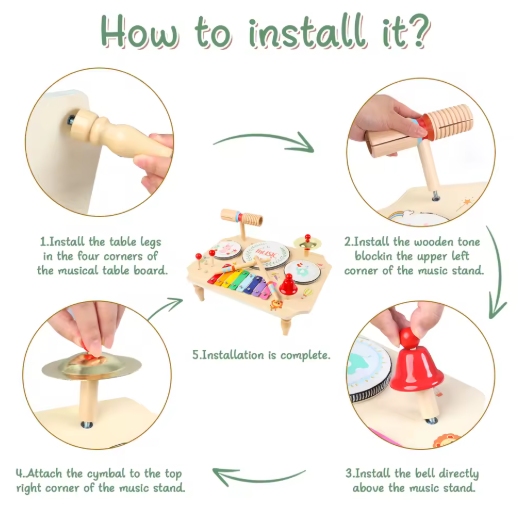 How to install it?

1.Install the table legs in the four corners of the musical table board.

2.Install the wooden tone blockin the upper left corner of the music stand.

MUSIC

5.Installation is complete.

4.Attach the cymbal to the top right corner of the music stand.

3.Install the bell directly above the music stand.